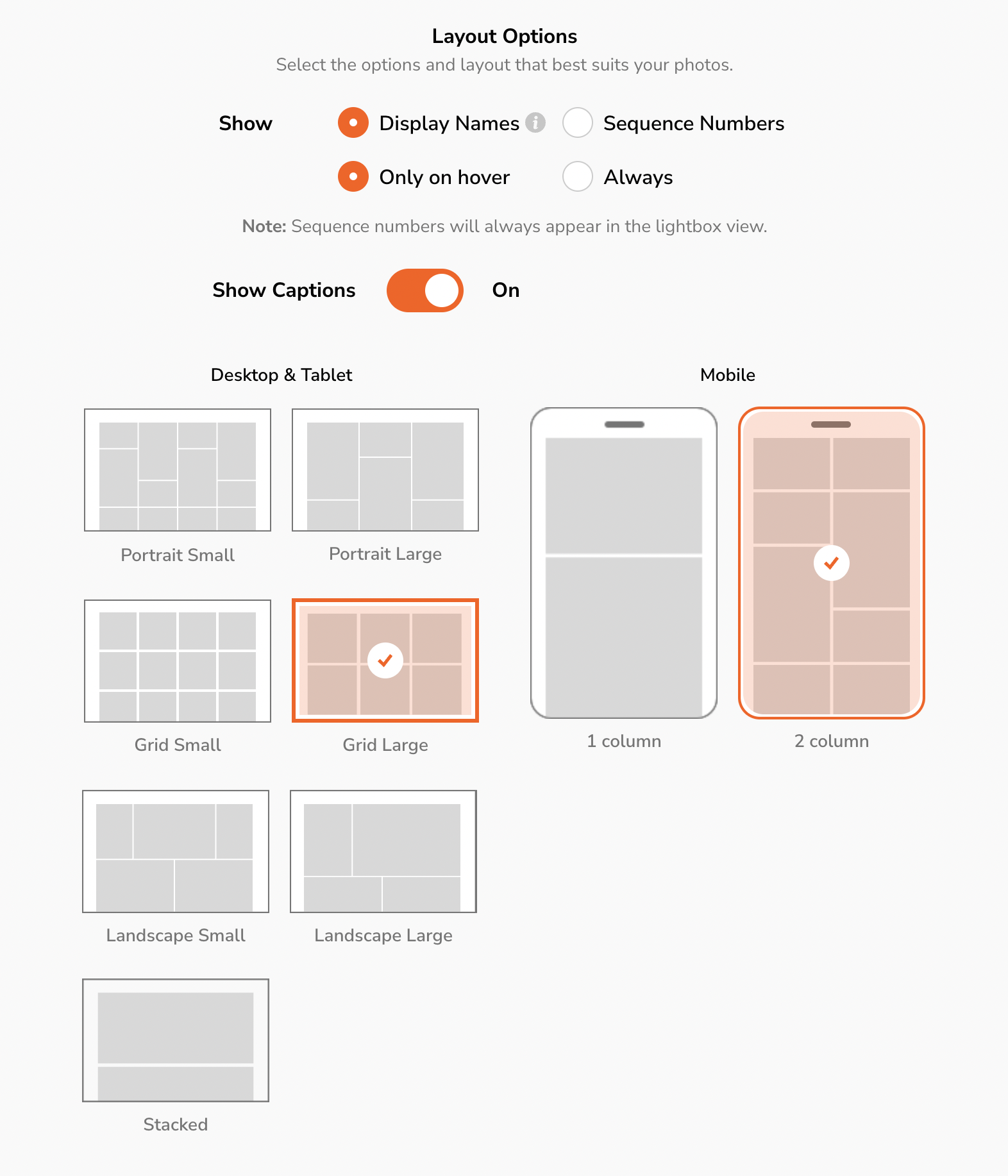 Layout Options
Select the options and layout that best suits your photos.

Show Display Names Sequence Numbers

Only on hover Always

Note: Sequence numbers will always appear in the lightbox view.

Show Captions On

Desktop & Tablet

Portrait Small
Portrait Large
Grid Small
Grid Large
Landscape Small
Landscape Large
Stacked

Mobile

1 column
2 column